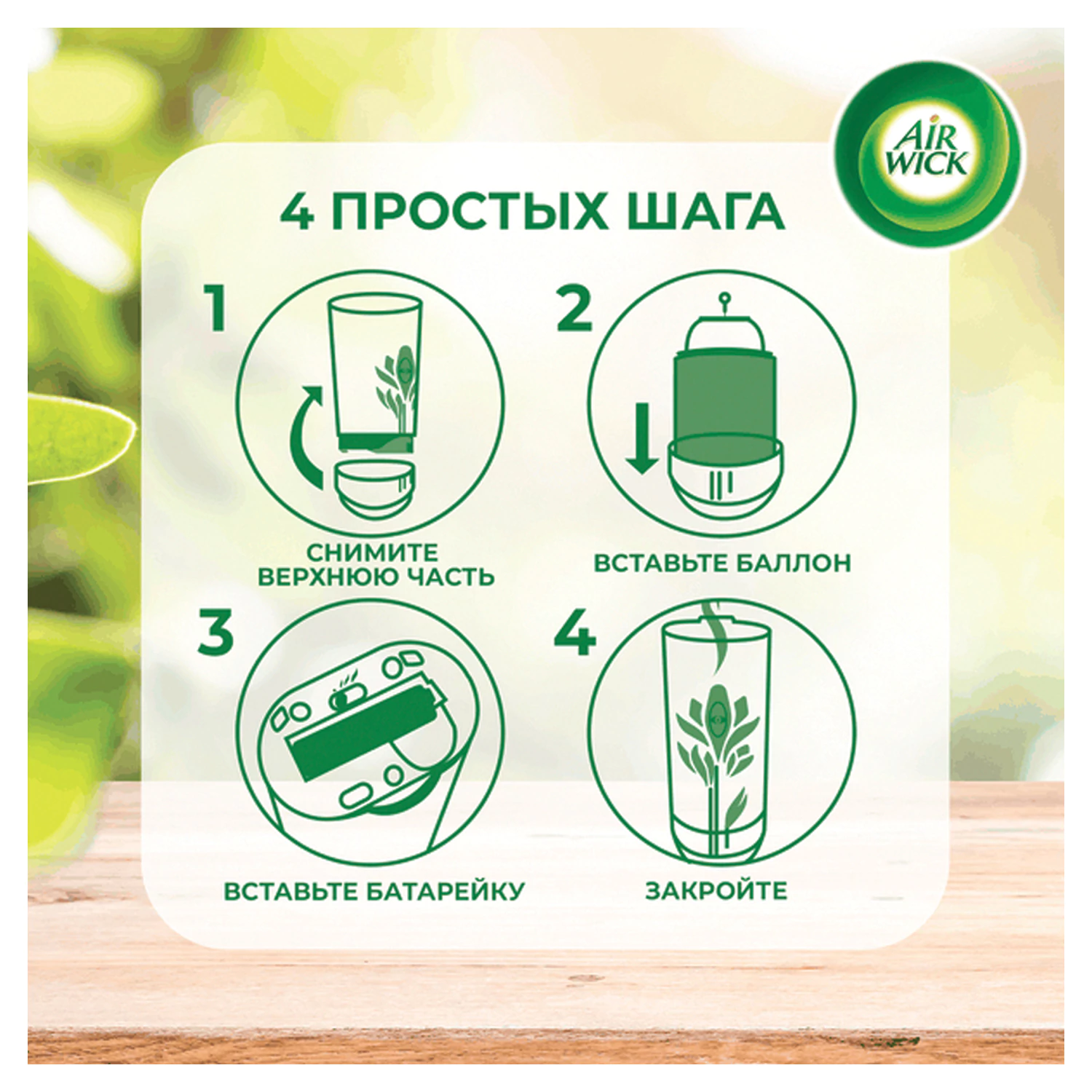 AIR WICK

4 ПРОСТЫХ ШАГА

1

СНИМИТЕ ВЕРХНЮЮ ЧАСТЬ

2

ВСТАВЬТЕ БАЛЛОН

3

ВСТАВЬТЕ БАТАРЕЙКУ

4

ЗАКРОЙТЕ